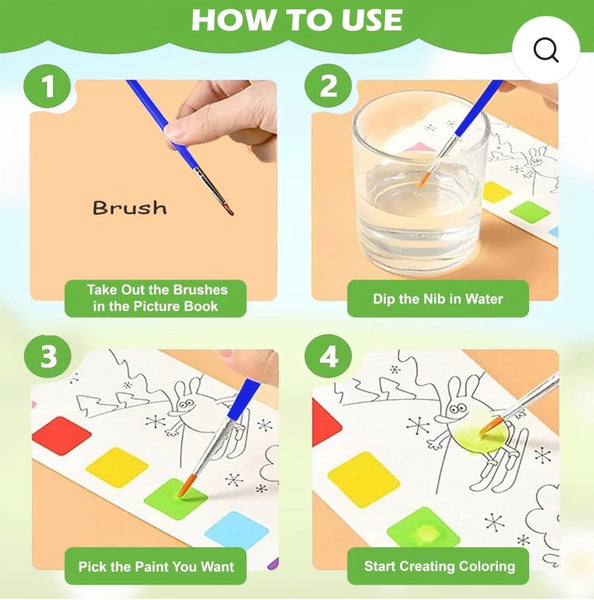 HOW TO USE

1

Brush

Take Out the Brushes in the Picture Book

2

Dip the Nib in Water

3

Pick the Paint You Want

4

Start Creating Coloring